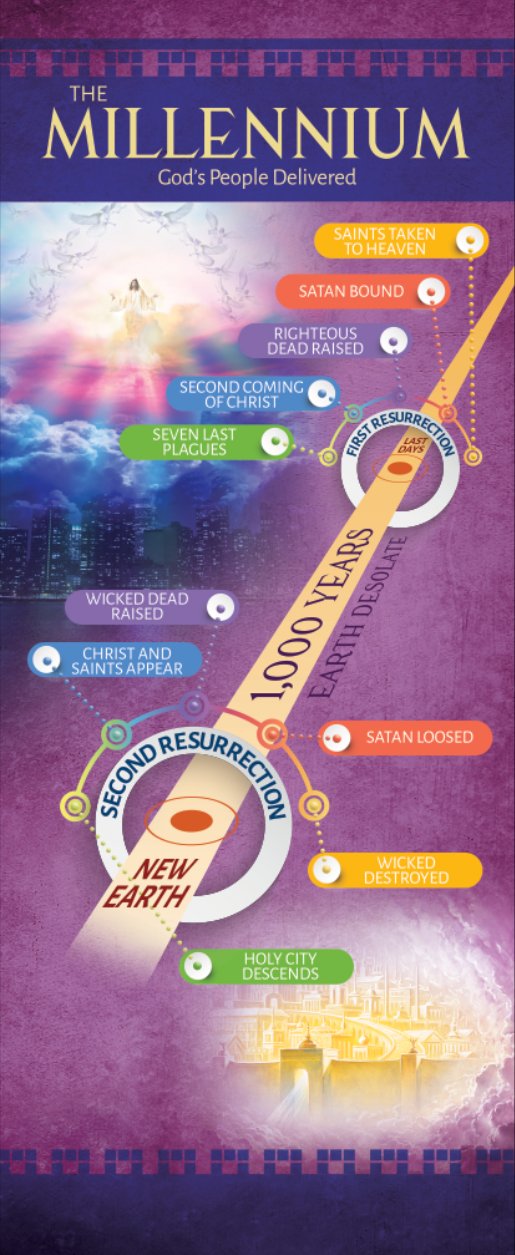 THE
MILLENNIUM
God's People Delivered

SAINTS TAKEN TO HEAVEN

SATAN BOUND

RIGHTEOUS DEAD RAISED

SECOND COMING OF CHRIST

SEVEN LAST PLAGUES

FIRST RESURRECTION

LAST DAYS

1,000 YEARS

EARTH DESOLATE

WICKED DEAD RAISED

CHRIST AND SAINTS APPEAR

SATAN LOOSED

SECOND RESURRECTION

NEW EARTH

WICKED DESTROYED

HOLY CITY DESCENDS